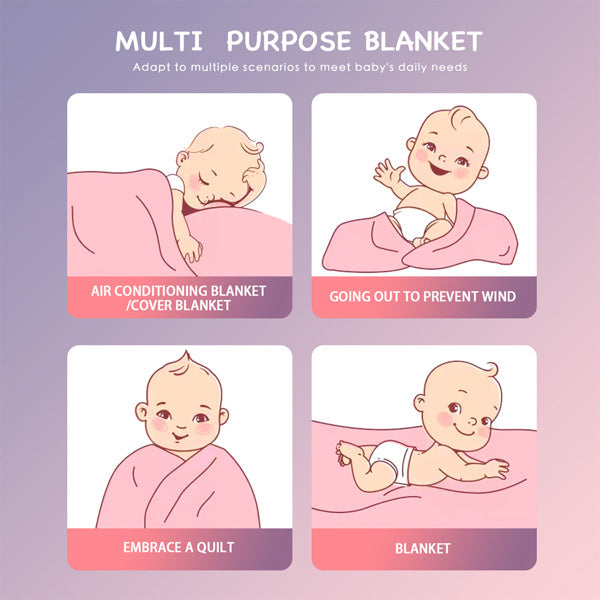 MULTI PURPOSE BLANKET

Adapt to multiple scenarios to meet baby's daily needs

AIR CONDITIONING BLANKET
/COVER BLANKET

GOING OUT TO PREVENT WIND

EMBRACE A QUILT

BLANKET