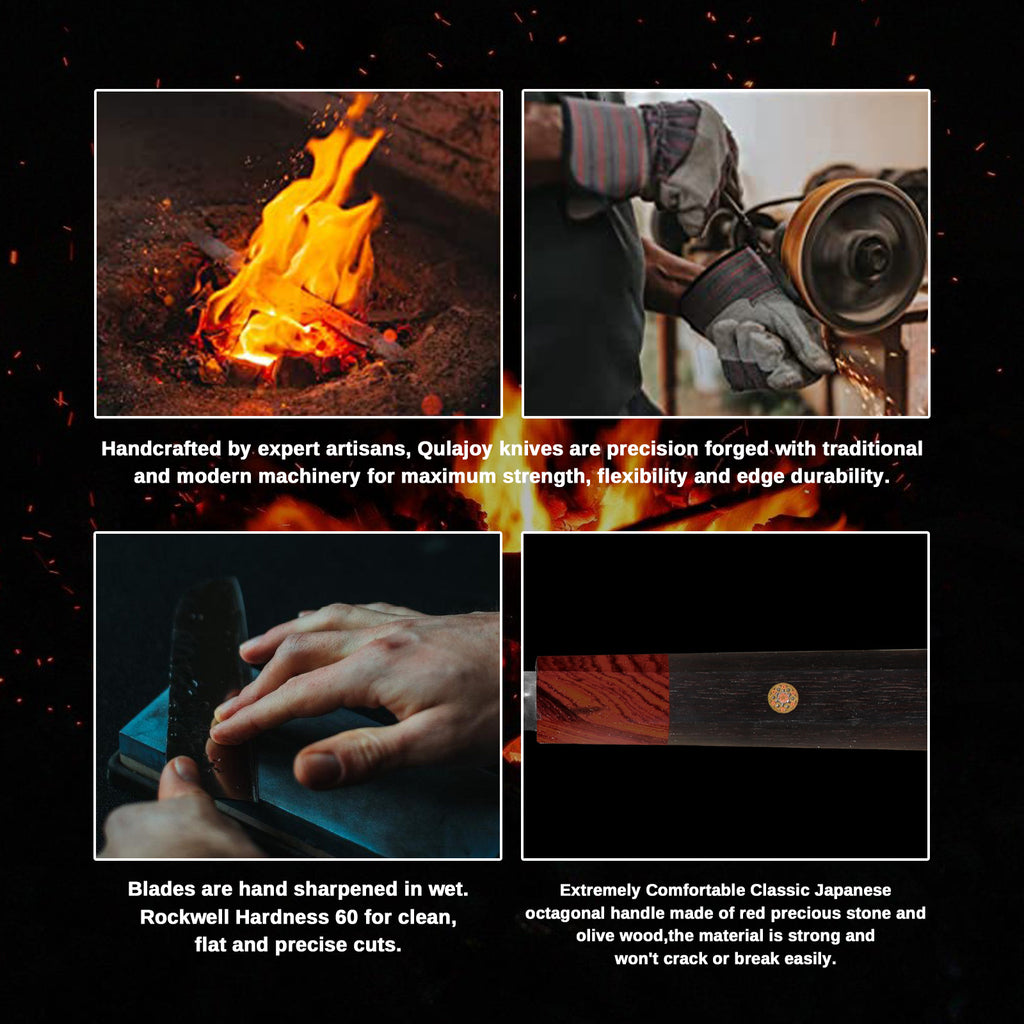 Handcrafted by expert artisans, Qulajoy knives are precision forged with traditional and modern machinery for maximum strength, flexibility and edge durability.

Blades are hand sharpened in wet. Rockwell Hardness 60 for clean, flat and precise cuts.

Extremely Comfortable Classic Japanese octagonal handle made of red precious stone and olive wood,the material is strong and won't crack or break easily.