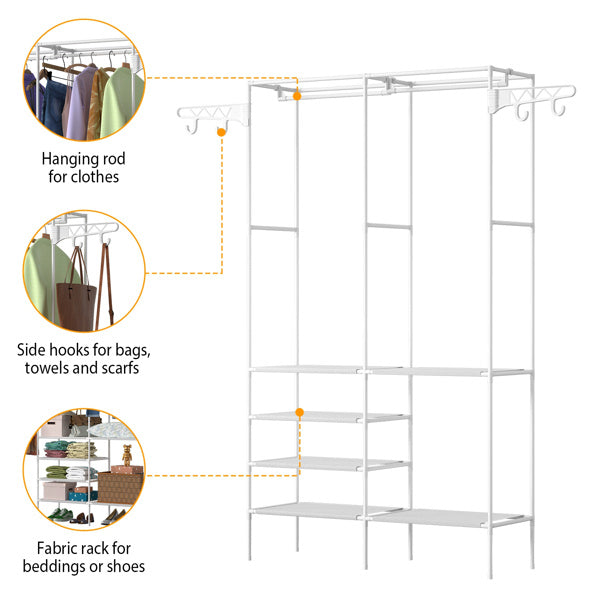 Hanging rod for clothes

Side hooks for bags, towels and scarfs

Fabric rack for beddings or shoes